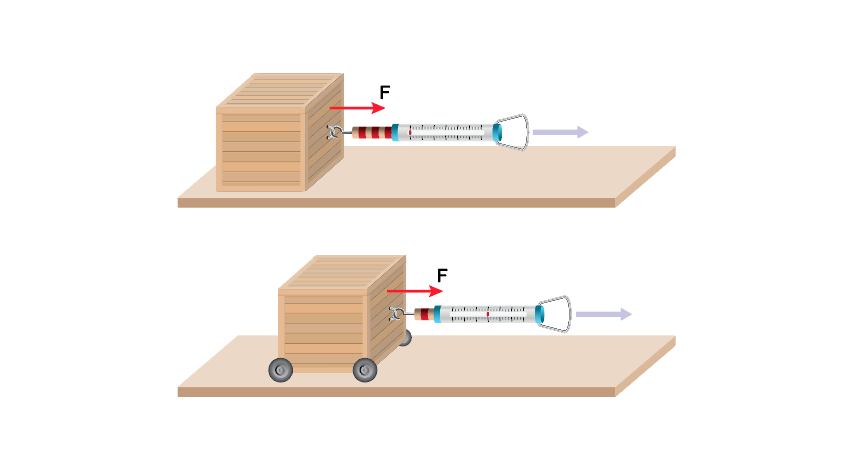 F

F