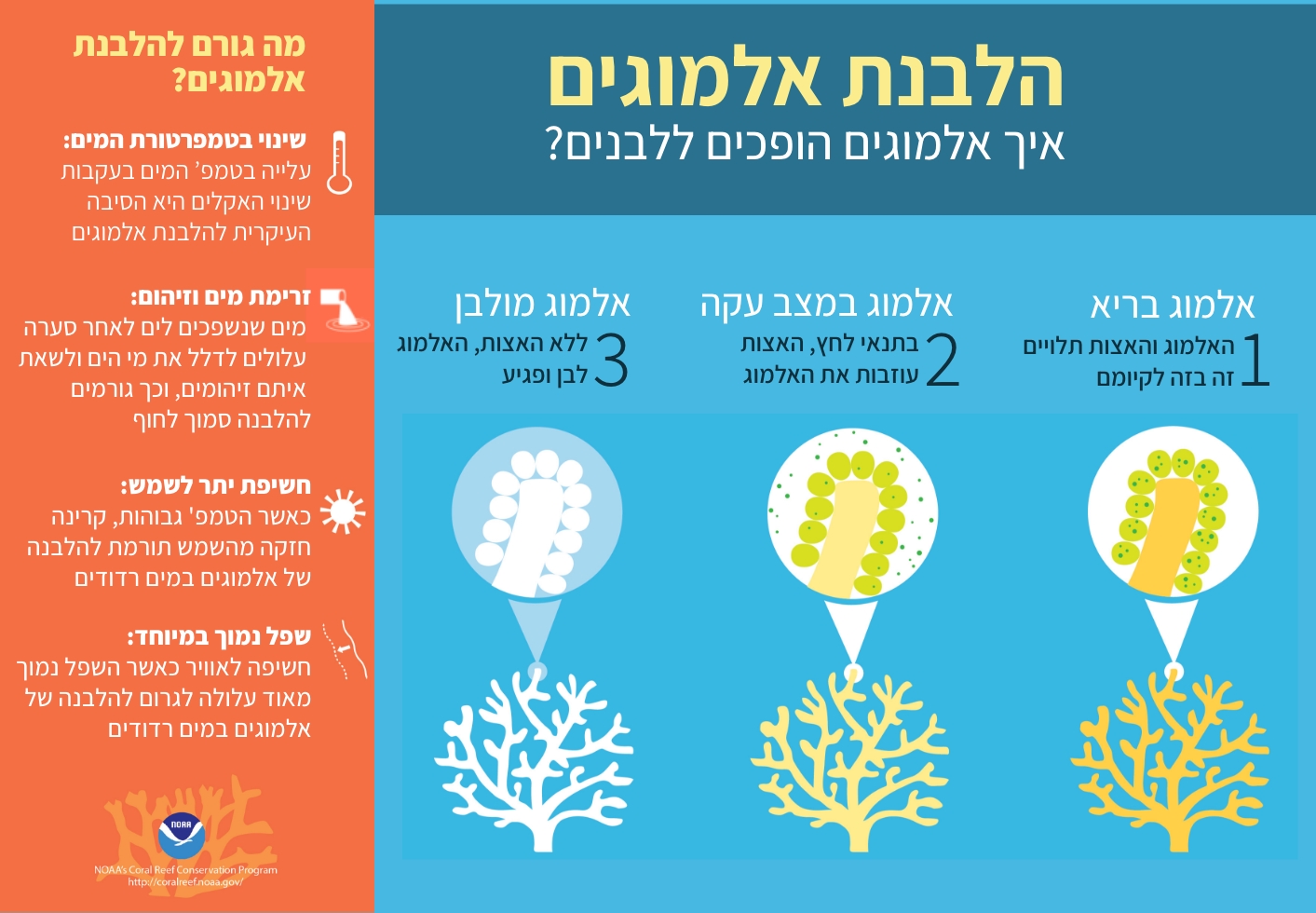 הלבנת אלמוגים
איך אלמוגים הופכים ללבנים?

אלמוג בריא
1 האלמוג והאצות תלויים זה בזה לקיומם

אלמוג במצב עקה
2 בתנאי לחץ, האצות עוזבות את האלמוג

אלמוג מולבן
3 ללא האצות, האלמוג לבן ופגיע

מה גורם להלבנת אלמוגים?

שינוי בטמפרטורת המים:
עלייה בטמפ' המים בעקבות שינוי האקלים היא הסיבה העיקרית להלבנת אלמוגים

זרימת מים וזיהום:
מים שנשפכים לים לאחר סערה עלולים לדלל את מי הים ולשאת איתם זיהומים, וכך גורמים להלבנה סמוך לחוף

חשיפת יתר לשמש:
כאשר הטמפ' גבוהות, קרינה חזקה מהשמש תורמת להלבנה של אלמוגים במים רדודים

שפל נמוך במיוחד:
חשיפה לאוויר כאשר השפל נמוך מאוד עלולה לגרום להלבנה של אלמוגים במים רדודים

NOAA
NOAA's Coral Reef Conservation Program
http://coralreef.noaa.gov/