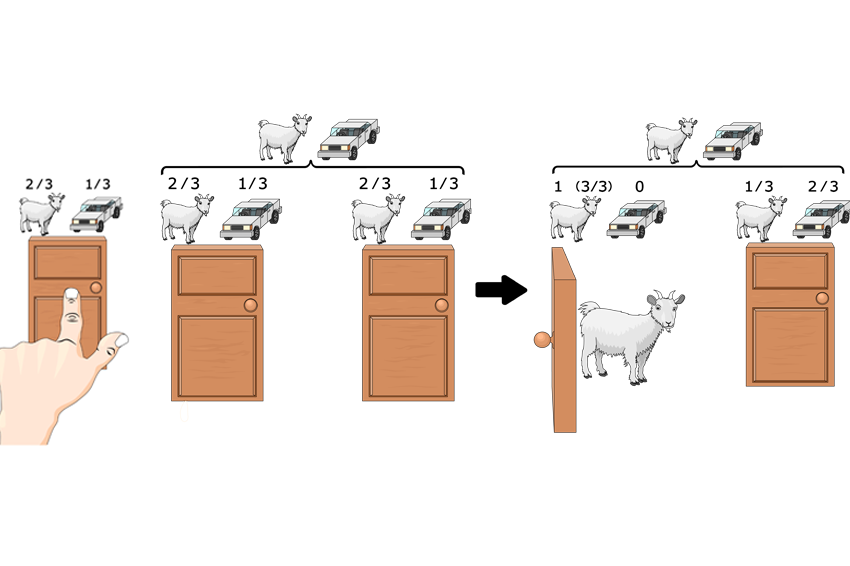 2/3 1/3

2/3 1/3 2/3 1/3

1 (3/3) 0 1/3 2/3